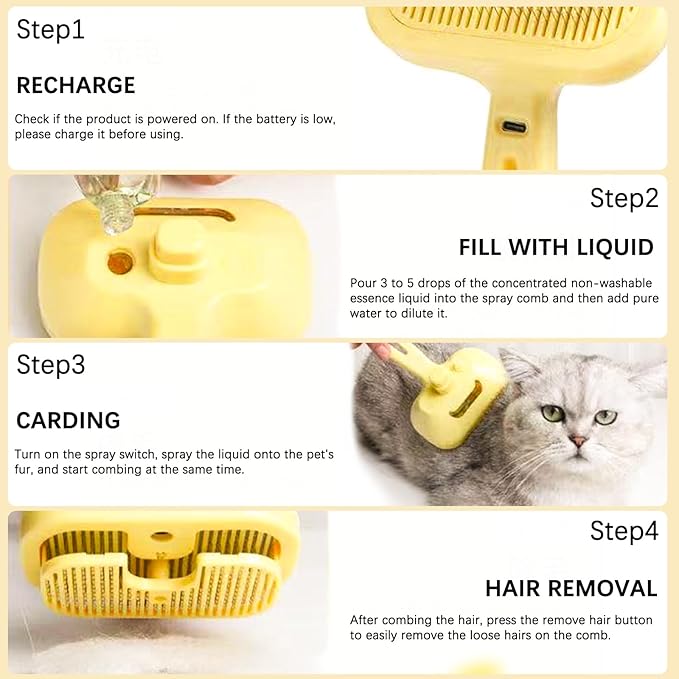 Step1

RECHARGE

Check if the product is powered on. If the battery is low, please charge it before using.

Step2

FILL WITH LIQUID

Pour 3 to 5 drops of the concentrated non-washable essence liquid into the spray comb and then add pure water to dilute it.

Step3

CARDING

Turn on the spray switch, spray the liquid onto the pet's fur, and start combing at the same time.

Step4

HAIR REMOVAL

After combing the hair, press the remove hair button to easily remove the loose hairs on the comb.