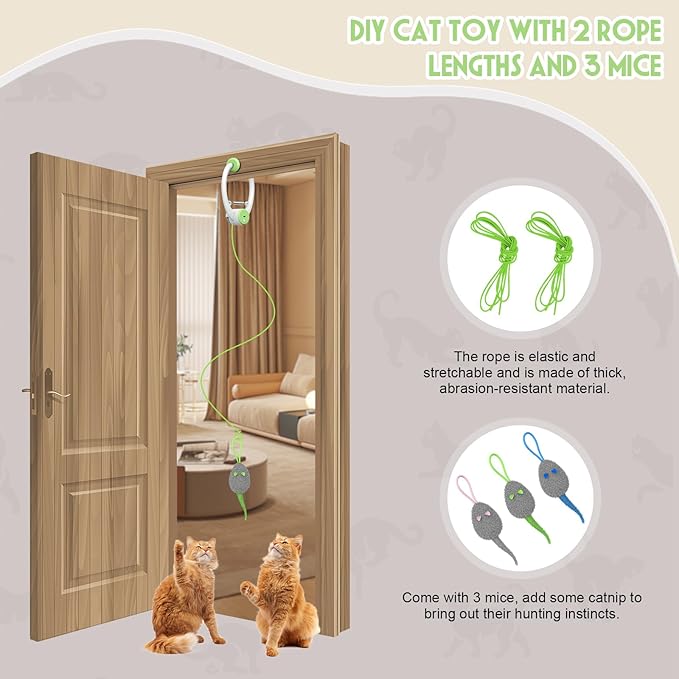 DIY CAT TOY WITH 2 ROPE LENGTHS AND 3 MICE

The rope is elastic and stretchable and is made of thick, abrasion-resistant material.

Come with 3 mice, add some catnip to bring out their hunting instincts.