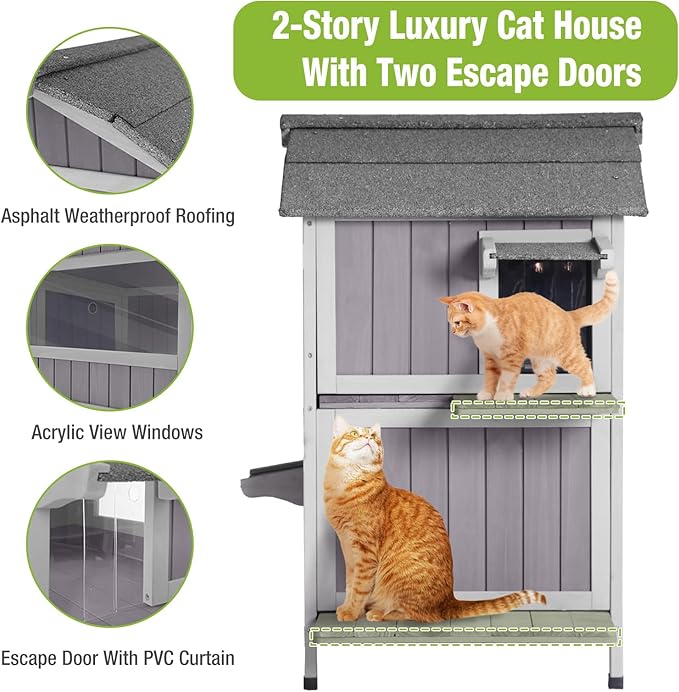 2-Story Luxury Cat House With Two Escape Doors

Asphalt Weatherproof Roofing

Acrylic View Windows

Escape Door With PVC Curtain