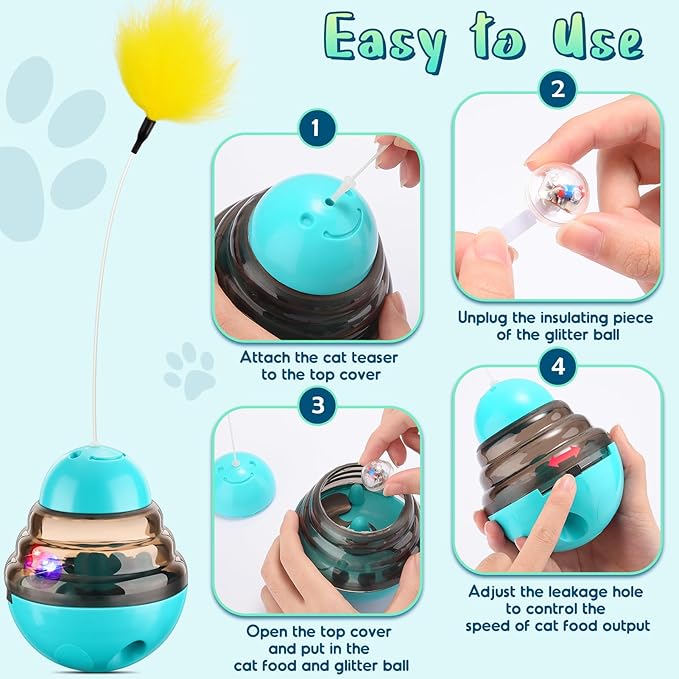 Easy to Use

1

Attach the cat teaser to the top cover

2

Unplug the insulating piece of the glitter ball

3

Open the top cover and put in the cat food and glitter ball

4

Adjust the leakage hole to control the speed of cat food output