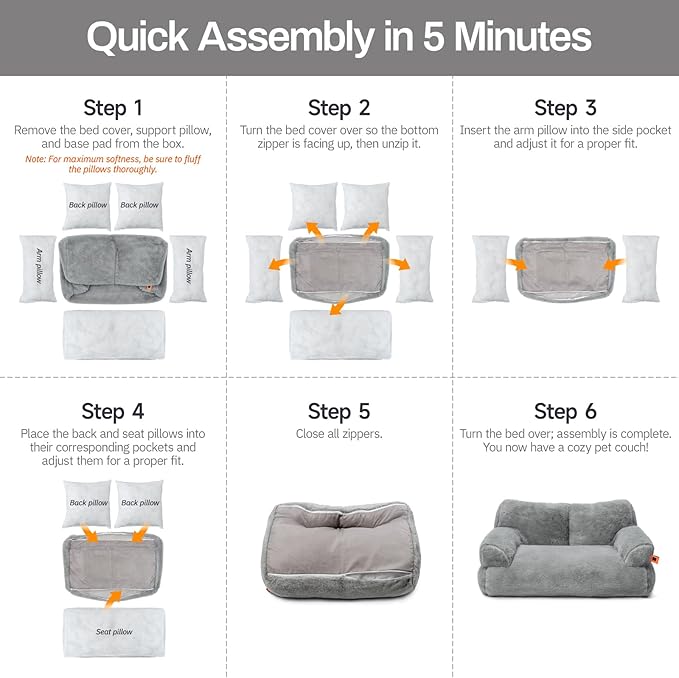 Quick Assembly in 5 Minutes

Step 1
Remove the bed cover, support pillow, and base pad from the box.
Note: For maximum softness, be sure to fluff the pillows thoroughly.

Back pillow
Back pillow
Arm pillow
Arm pillow

Step 2
Turn the bed cover over so the bottom zipper is facing up, then unzip it.

Step 3
Insert the arm pillow into the side pocket and adjust it for a proper fit.

Step 4
Place the back and seat pillows into their corresponding pockets and adjust them for a proper fit.

Back pillow
Back pillow
Seat pillow

Step 5
Close all zippers.

Step 6
Turn the bed over; assembly is complete. You now have a cozy pet couch!