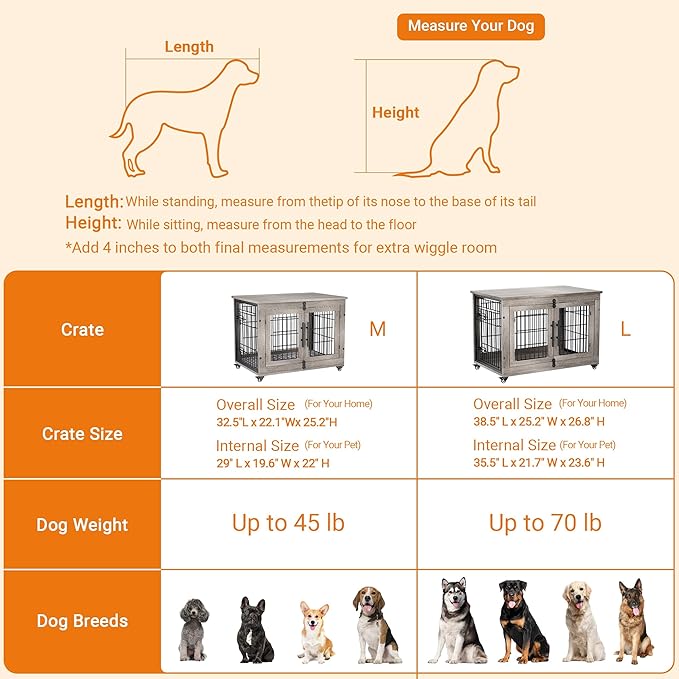 Measure Your Dog

Length

Height

Length: While standing, measure from thetip of its nose to the base of its tail
Height: While sitting, measure from the head to the floor
*Add 4 inches to both final measurements for extra wiggle room

| Crate | M | L |
|---|---|---|
| Crate Size | Overall Size (For Your Home) 32.5"L x 22.1"Wx 25.2"H Internal Size (For Your Pet) 29" L x 19.6" W x 22" H | Overall Size (For Your Home) 38.5" L x 25.2" W x 26.8" H Internal Size (For Your Pet) 35.5" L x 21.7" W x 23.6" H |
| Dog Weight | Up to 45 lb | Up to 70 lb |
| Dog Breeds | | |