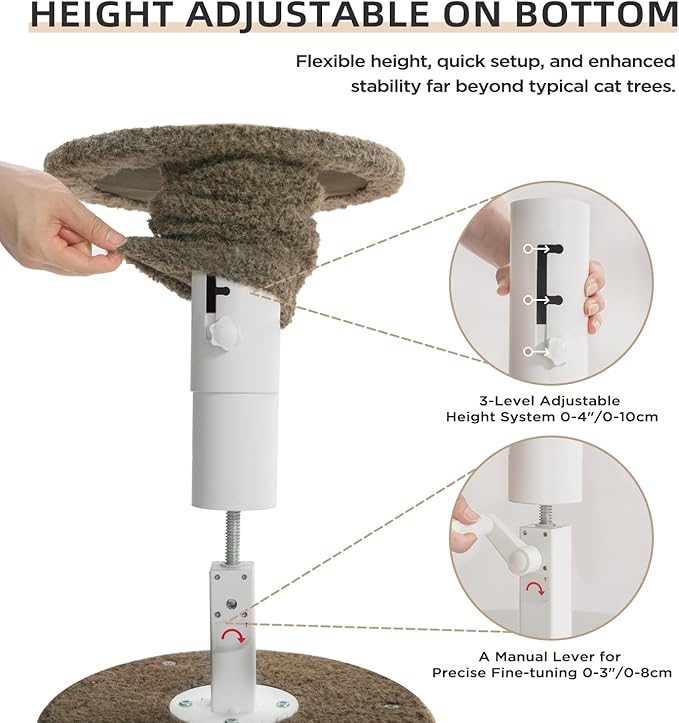 HEIGHT ADJUSTABLE ON BOTTOM

Flexible height, quick setup, and enhanced stability far beyond typical cat trees.

3-Level Adjustable Height System 0-4"/0-10cm

A Manual Lever for Precise Fine-tuning 0-3"/0-8cm