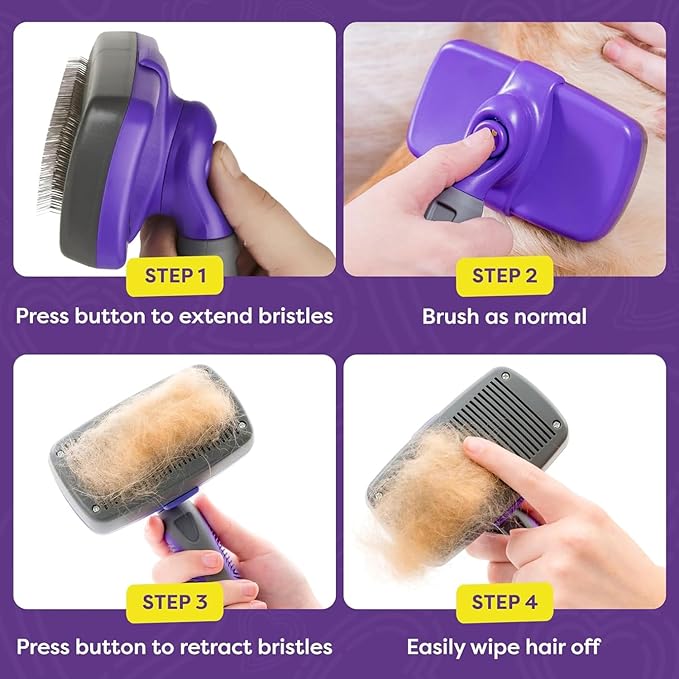 STEP 1
Press button to extend bristles

STEP 2
Brush as normal

STEP 3
Press button to retract bristles

STEP 4
Easily wipe hair off