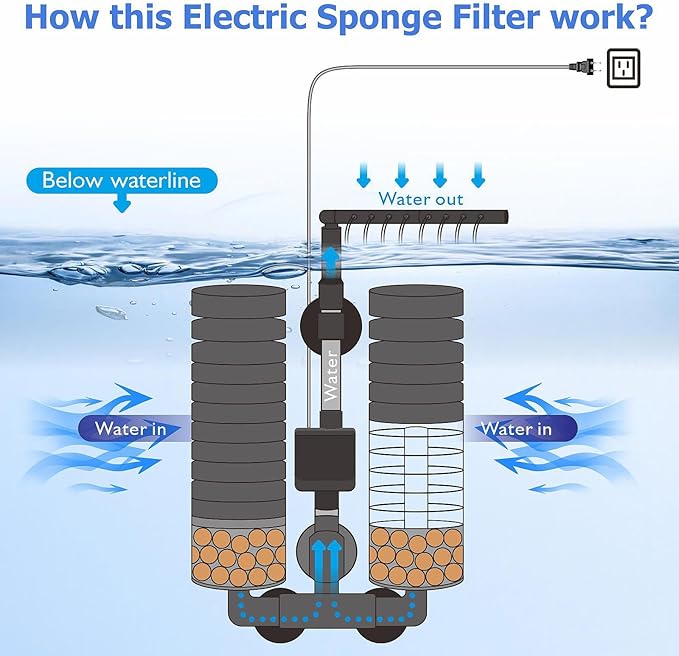 How this Electric Sponge Filter work?

Below waterline

Water out

Water

Water in

Water in