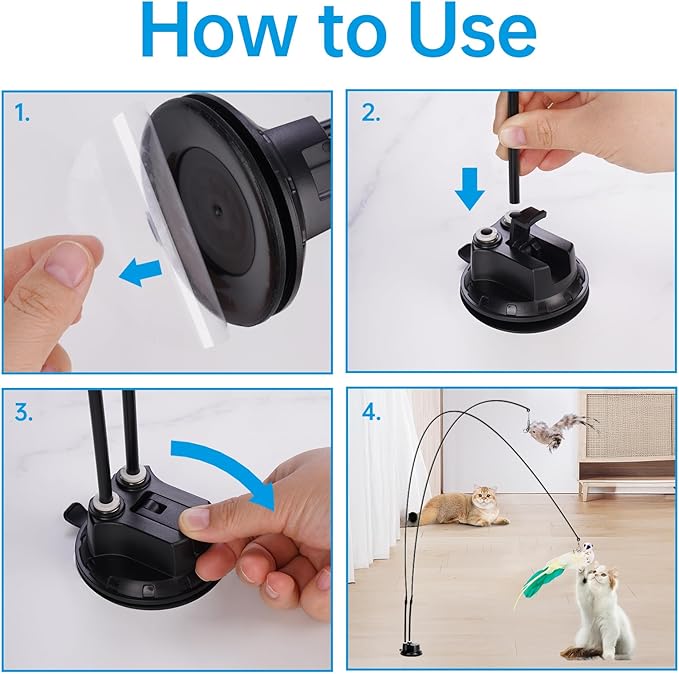 How to Use

1.

2.

3.

4.