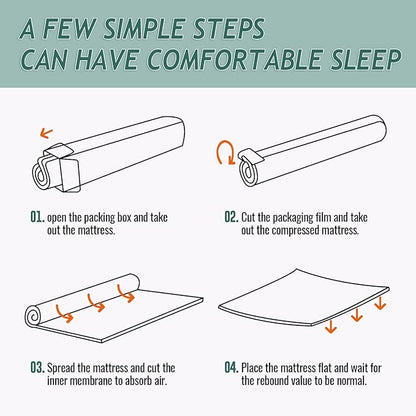 A FEW SIMPLE STEPS CAN HAVE COMFORTABLE SLEEP

01. open the packing box and take out the mattress.

02. Cut the packaging film and take out the compressed mattress.

03. Spread the mattress and cut the inner membrane to absorb air.

04. Place the mattress flat and wait for the rebound value to be normal.