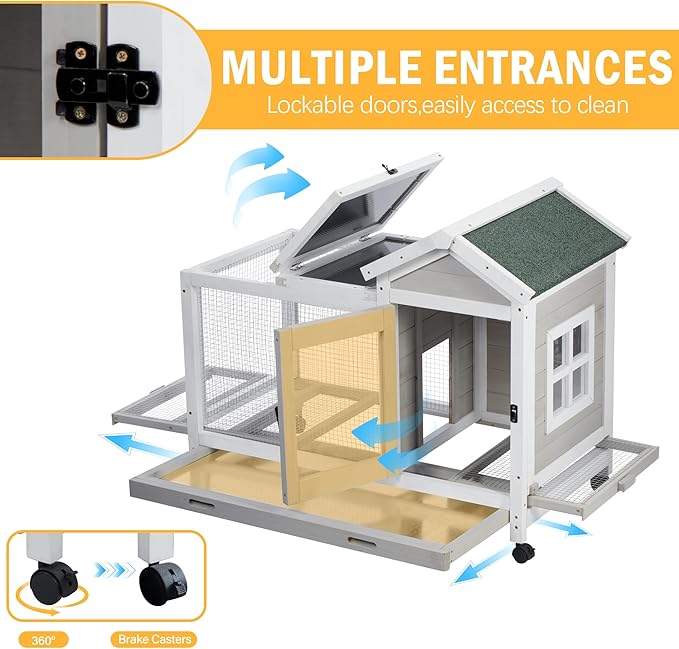 MULTIPLE ENTRANCES
Lockable doors,easily access to clean

360°
Brake Casters