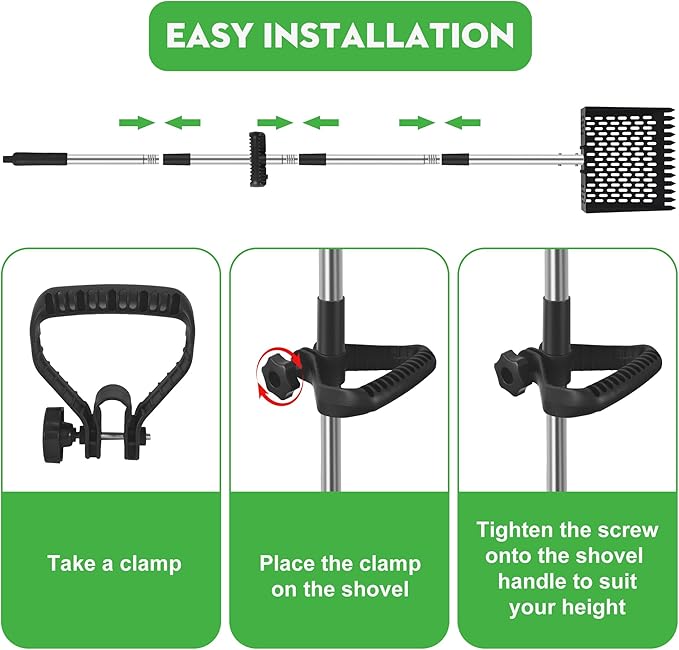 EASY INSTALLATION

Take a clamp

Place the clamp on the shovel

Tighten the screw onto the shovel handle to suit your height