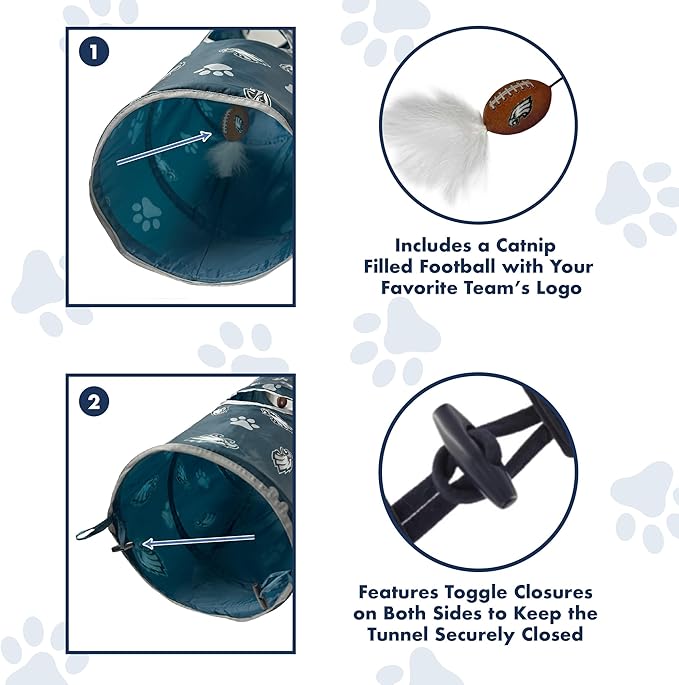 1

Includes a Catnip Filled Football with Your Favorite Team's Logo

2

Features Toggle Closures on Both Sides to Keep the Tunnel Securely Closed