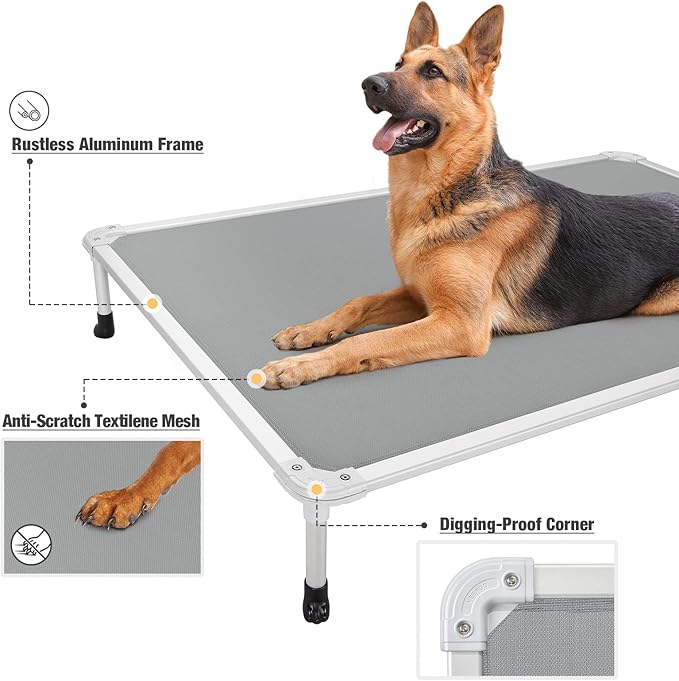 Rustless Aluminum Frame

Anti-Scratch Textilene Mesh

Digging-Proof Corner