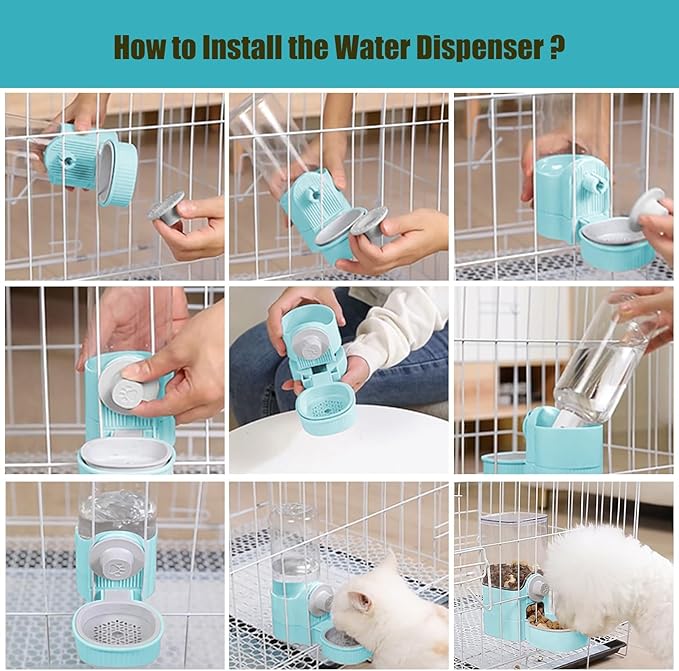 How to Install the Water Dispenser ?