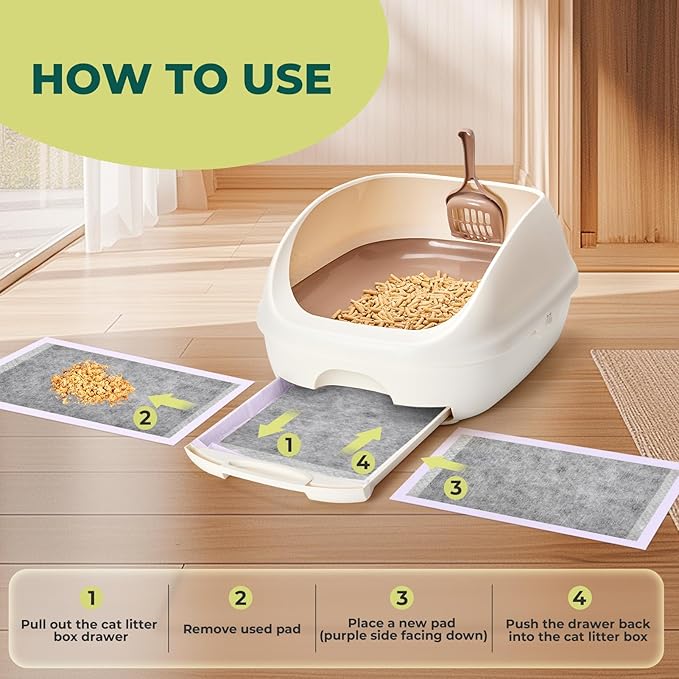 HOW TO USE

2

1

4

3

1
Pull out the cat litter box drawer

2
Remove used pad

3
Place a new pad (purple side facing down)

4
Push the drawer back into the cat litter box