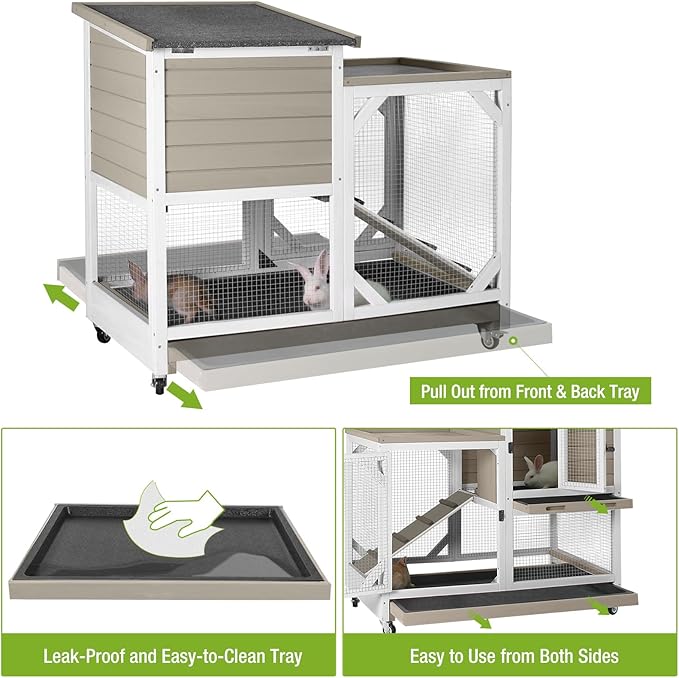 Pull Out from Front & Back Tray

Leak-Proof and Easy-to-Clean Tray

Easy to Use from Both Sides