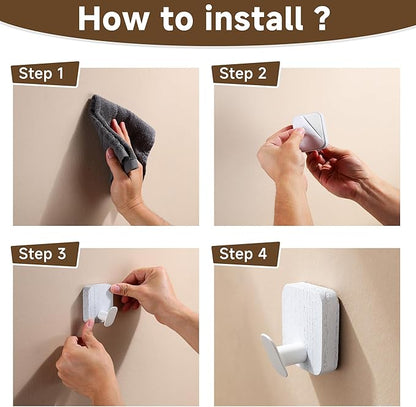 How to install ?

Step 1

Step 2

Step 3

Step 4