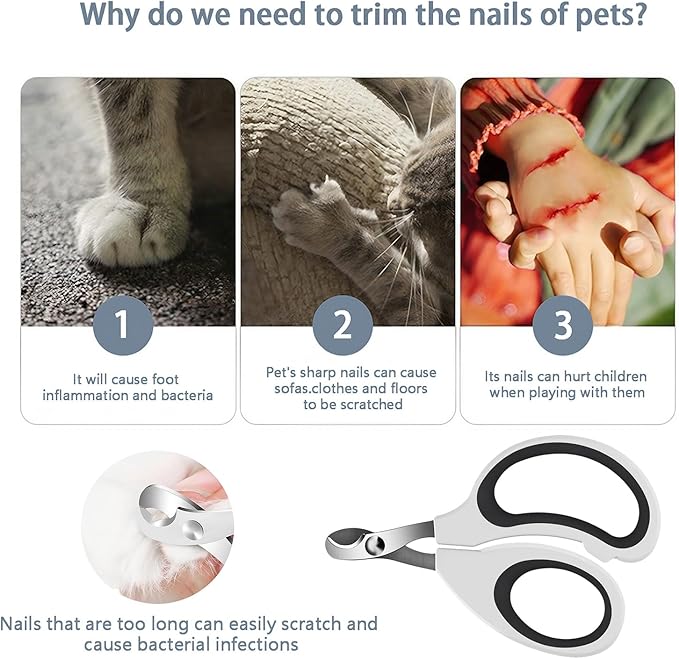 Why do we need to trim the nails of pets?

1

It will cause foot inflammation and bacteria

2

Pet's sharp nails can cause sofas.clothes and floors to be scratched

3

Its nails can hurt children when playing with them

Nails that are too long can easily scratch and cause bacterial infections