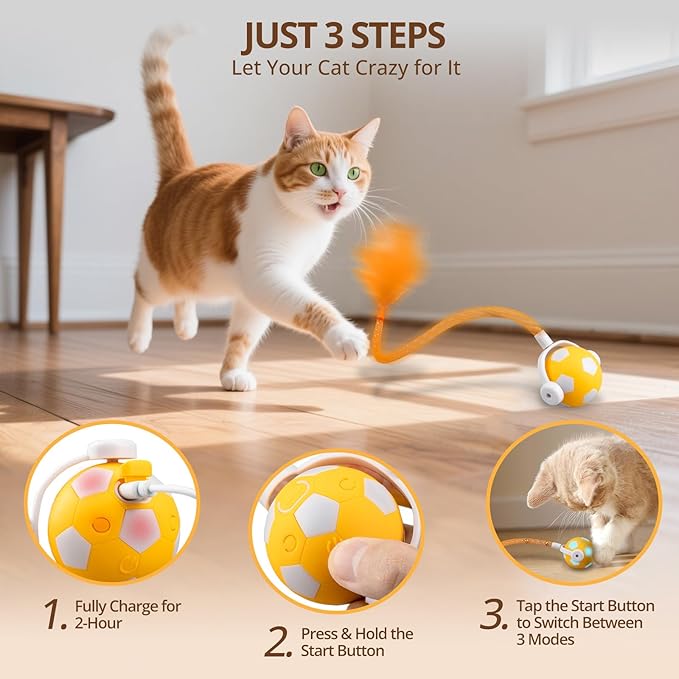 JUST 3 STEPS
Let Your Cat Crazy for It

1. Fully Charge for 2-Hour

2. Press & Hold the Start Button

3. Tap the Start Button to Switch Between 3 Modes