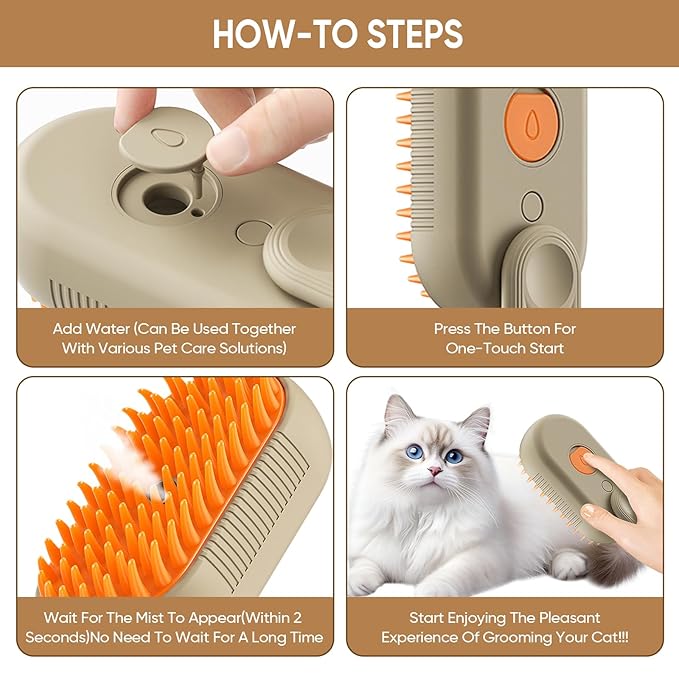 HOW-TO STEPS

Add Water (Can Be Used Together With Various Pet Care Solutions)

Press The Button For One-Touch Start

Wait For The Mist To Appear(Within 2 Seconds)No Need To Wait For A Long Time

Start Enjoying The Pleasant Experience Of Grooming Your Cat!!!