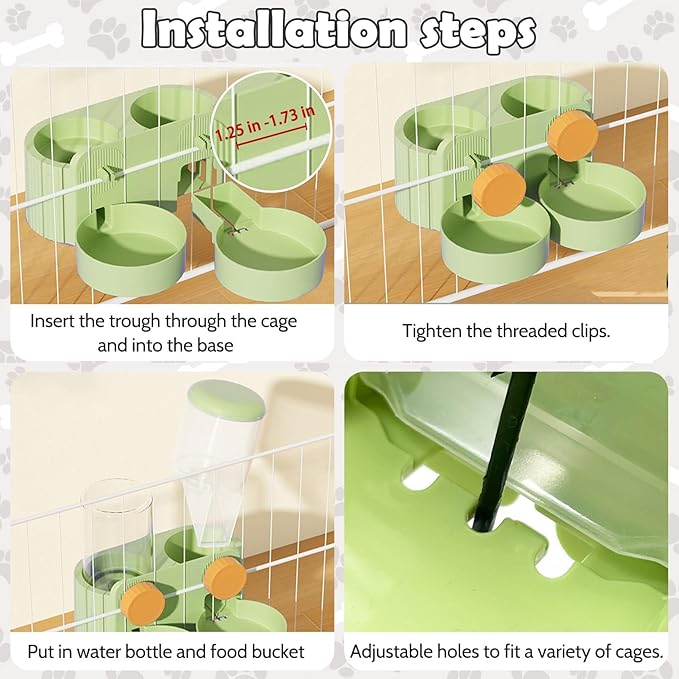 Installation steps

1.25 in -1.73 in

Insert the trough through the cage and into the base

Tighten the threaded clips.

Put in water bottle and food bucket

Adjustable holes to fit a variety of cages.