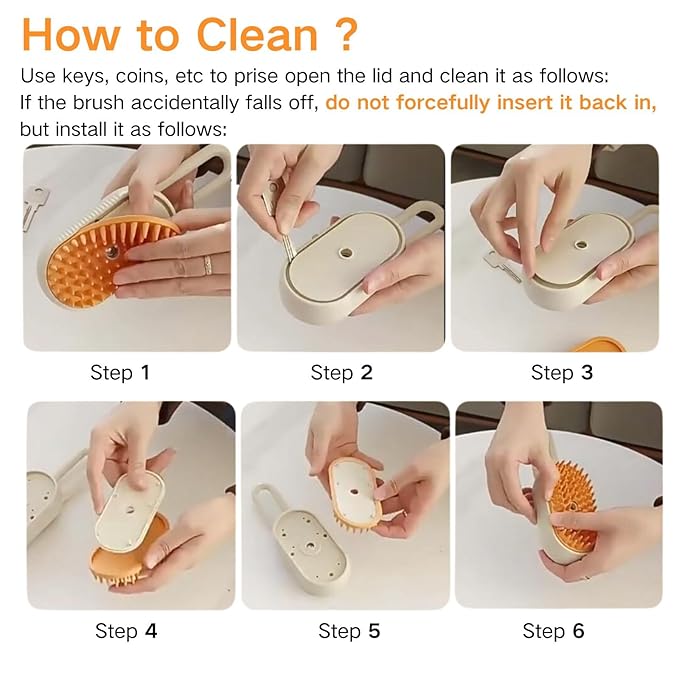 How to Clean ?

Use keys, coins, etc to prise open the lid and clean it as follows:
If the brush accidentally falls off, do not forcefully insert it back in, but install it as follows:

Step 1

Step 2

Step 3

Step 4

Step 5

Step 6