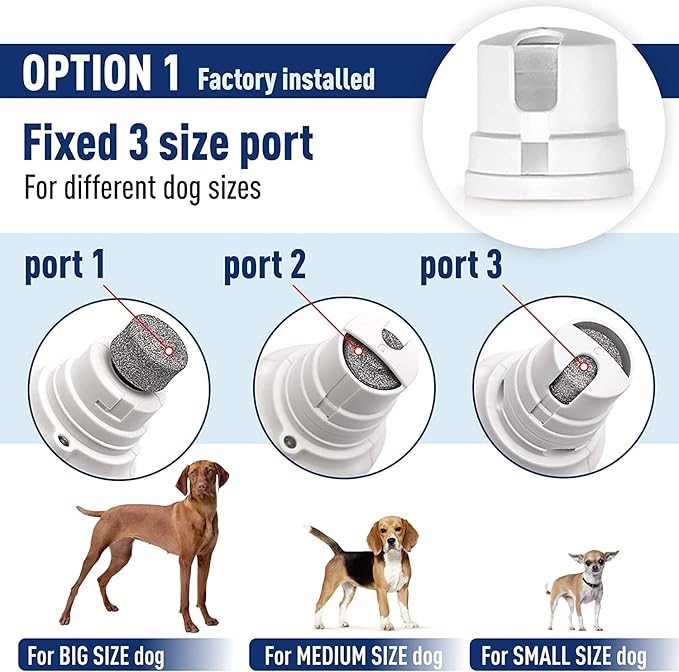 OPTION 1 Factory installed

Fixed 3 size port
For different dog sizes

port 1
port 2
port 3

For BIG SIZE dog
For MEDIUM SIZE dog
For SMALL SIZE dog