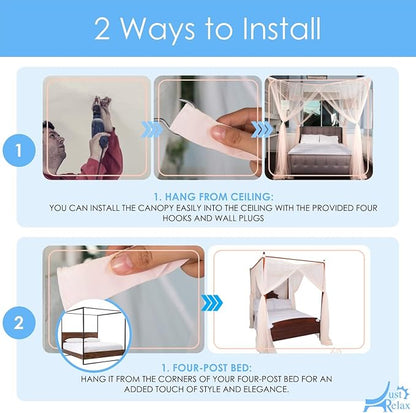 2 Ways to Install

1

1. HANG FROM CEILING:
YOU CAN INSTALL THE CANOPY EASILY INTO THE CEILING WITH THE PROVIDED FOUR HOOKS AND WALL PLUGS

2

1. FOUR-POST BED:
HANG IT FROM THE CORNERS OF YOUR FOUR-POST BED FOR AN ADDED TOUCH OF STYLE AND ELEGANCE.

Just Relax