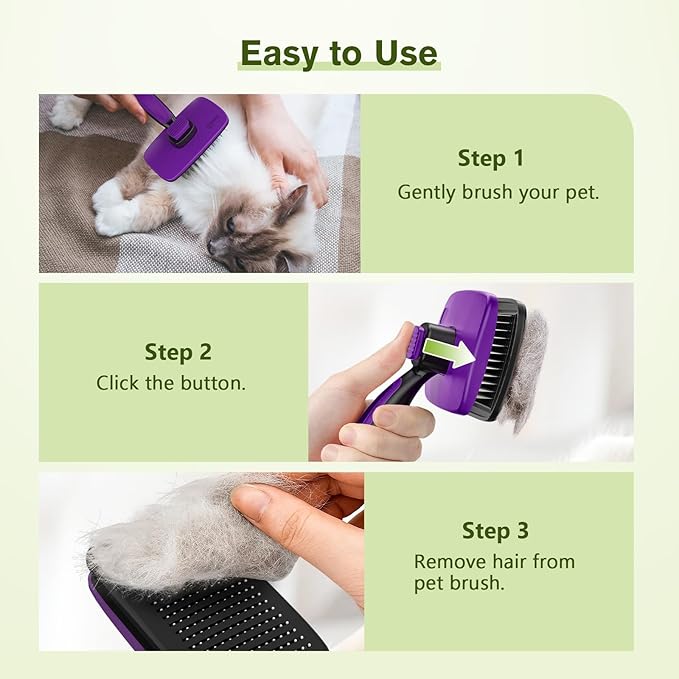 Easy to Use

Step 1
Gently brush your pet.

Step 2
Click the button.

Step 3
Remove hair from pet brush.