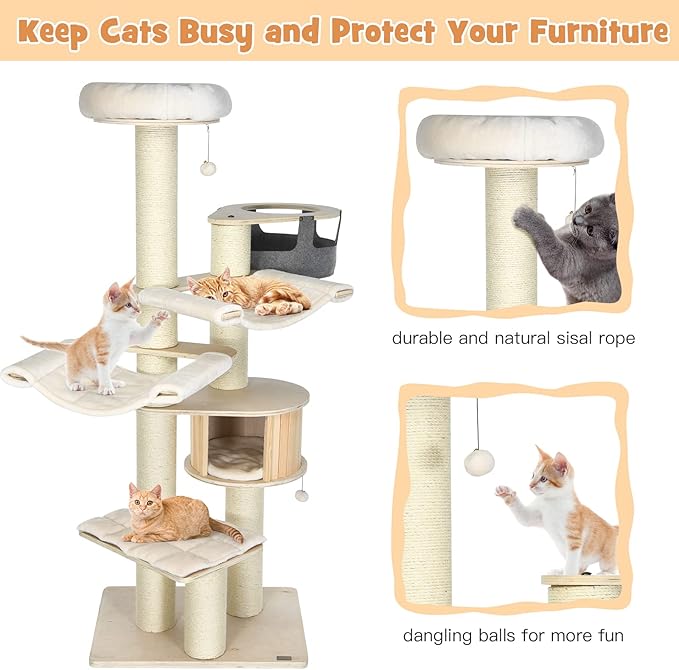 Keep Cats Busy and Protect Your Furniture

durable and natural sisal rope

dangling balls for more fun