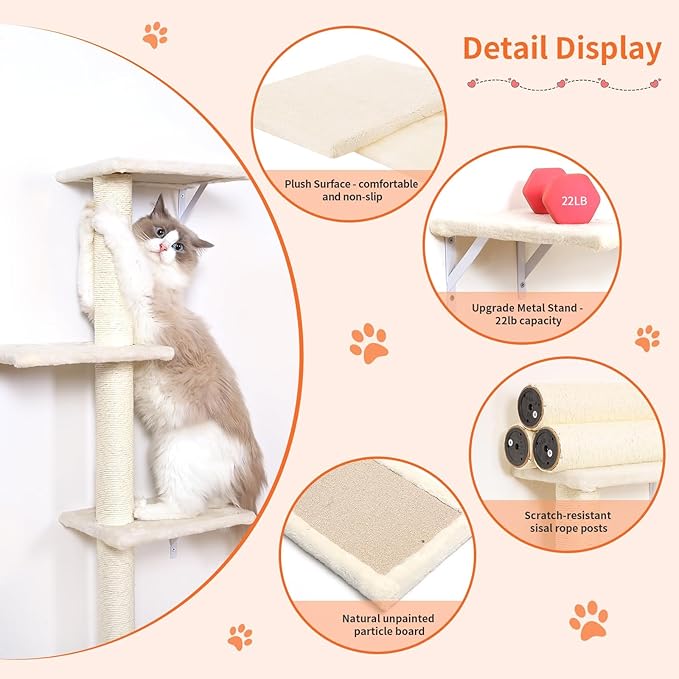 Detail Display

Plush Surface - comfortable and non-slip

22LB

Upgrade Metal Stand - 22lb capacity

Scratch-resistant sisal rope posts

Natural unpainted particle board