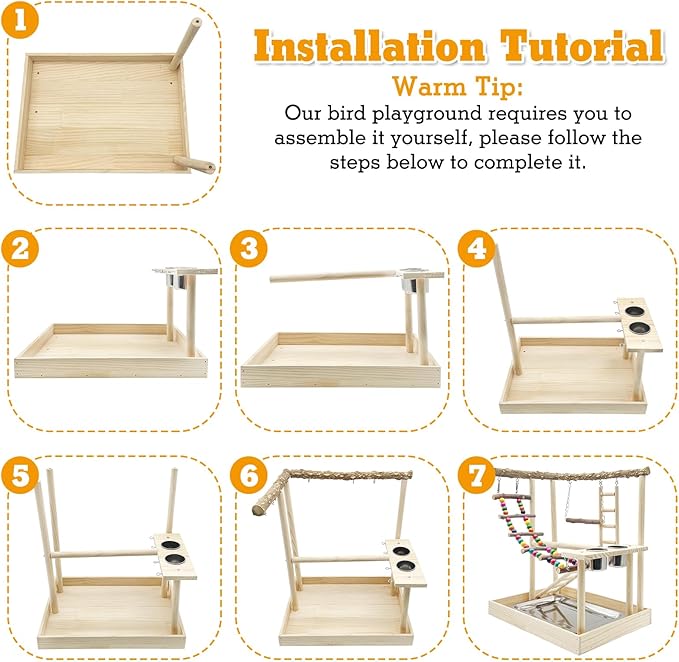 1

Installation Tutorial

Warm Tip:

Our bird playground requires you to assemble it yourself, please follow the steps below to complete it.

2

3

4

5

6

7