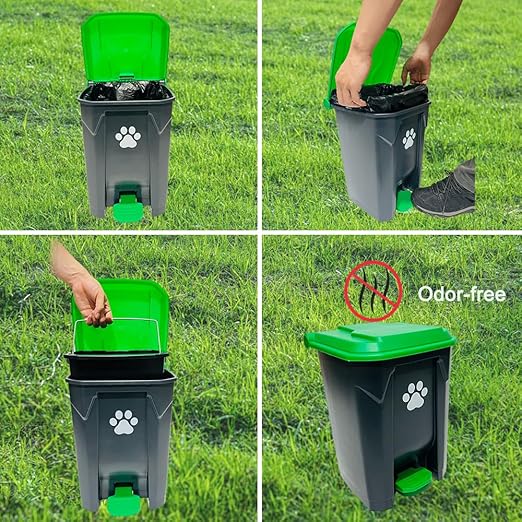 Odor-free