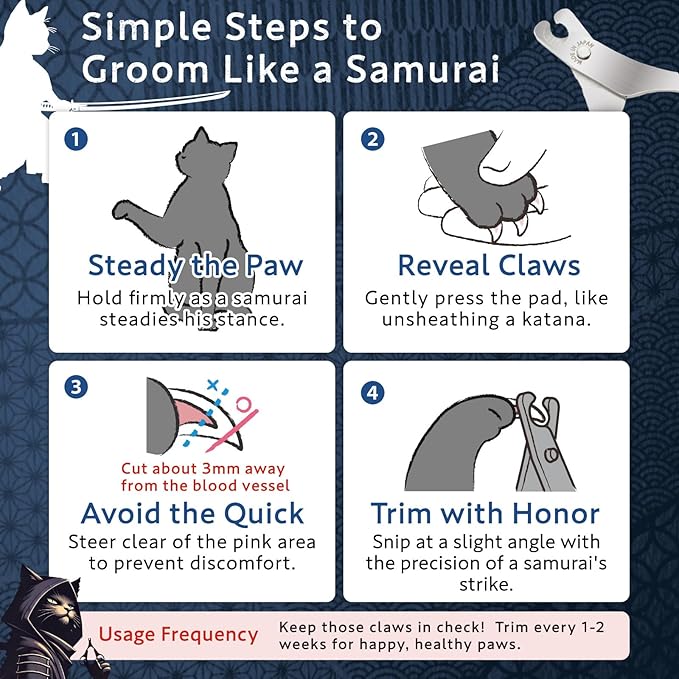 Simple Steps to Groom Like a Samurai

MADE IN JAPAN

1

Steady the Paw

Hold firmly as a samurai steadies his stance.

2

Reveal Claws

Gently press the pad, like unsheathing a katana.

3

Cut about 3mm away from the blood vessel

Avoid the Quick

Steer clear of the pink area to prevent discomfort.

4

Trim with Honor

Snip at a slight angle with the precision of a samurai's strike.

Usage Frequency

Keep those claws in check! Trim every 1-2 weeks for happy, healthy paws.