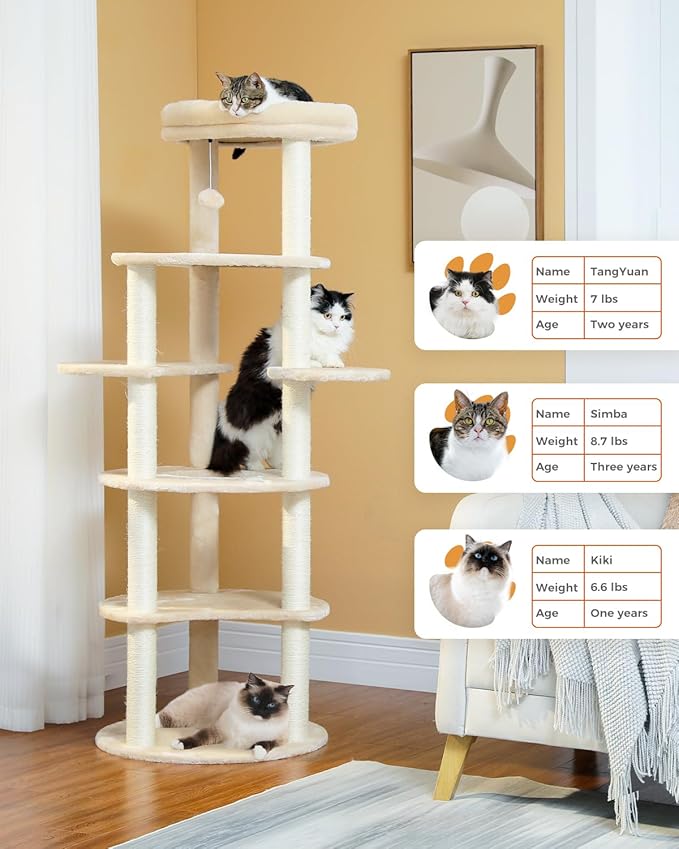 | Name | TangYuan |
|---|---|
| Weight | 7 lbs |
| Age | Two years |

| Name | Simba |
|---|---|
| Weight | 8.7 lbs |
| Age | Three years |

| Name | Kiki |
|---|---|
| Weight | 6.6 lbs |
| Age | One years |