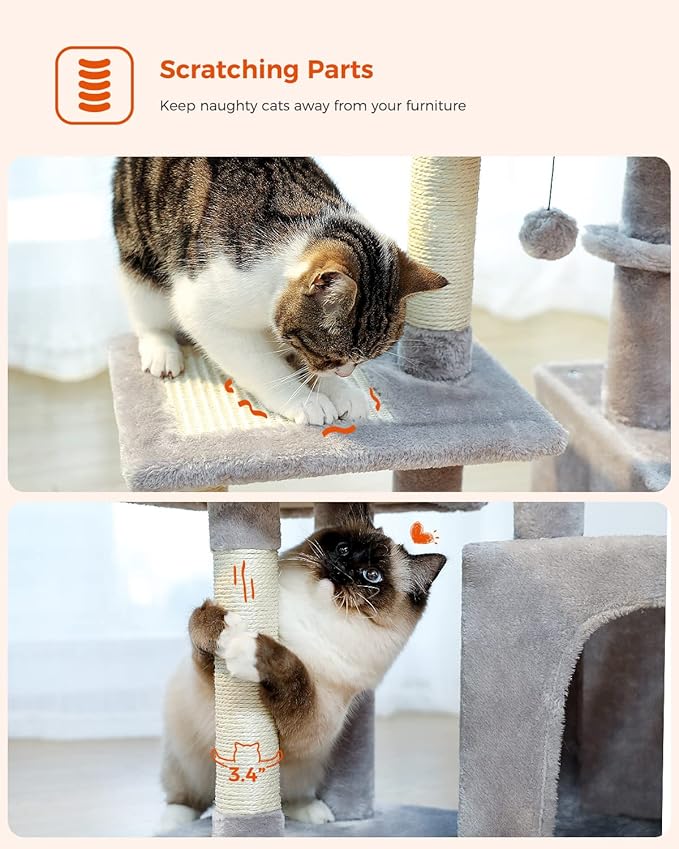 Scratching Parts

Keep naughty cats away from your furniture

3.4"