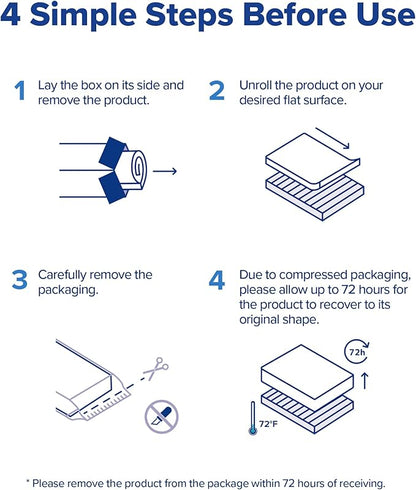 4 Simple Steps Before Use

1 Lay the box on its side and remove the product.

2 Unroll the product on your desired flat surface.

3 Carefully remove the packaging.

4 Due to compressed packaging, please allow up to 72 hours for the product to recover to its original shape.

72h

72°F

* Please remove the product from the package within 72 hours of receiving.