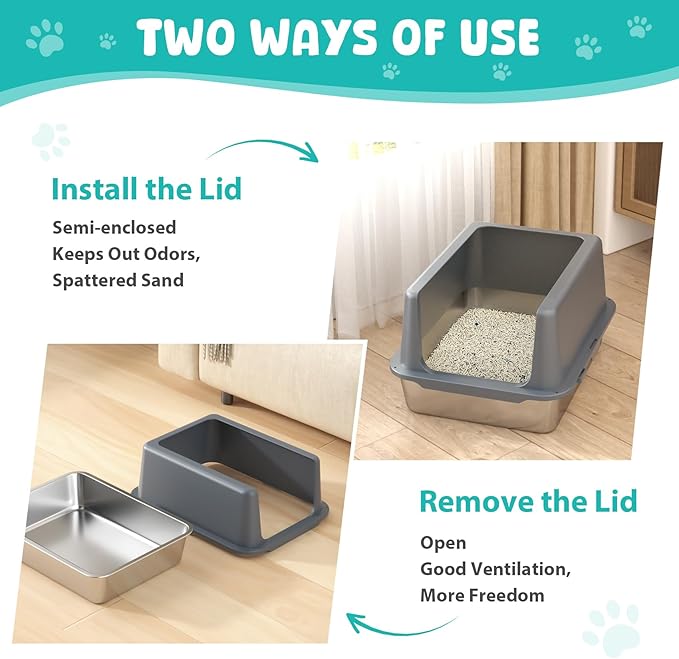 TWO WAYS OF USE

Install the Lid

Semi-enclosed
Keeps Out Odors,
Spattered Sand

Remove the Lid

Open
Good Ventilation,
More Freedom