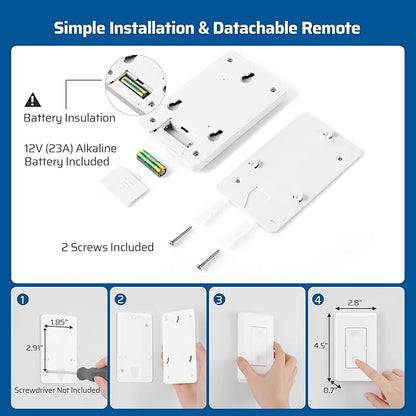 Simple Installation & Datachable Remote

Battery Insulation

12V (23A) Alkaline Battery Included

2 Screws Included

1

1.85"

2.91"

Screwdriver Not Included

2

3

4

2.8"

4.5"

0.7"