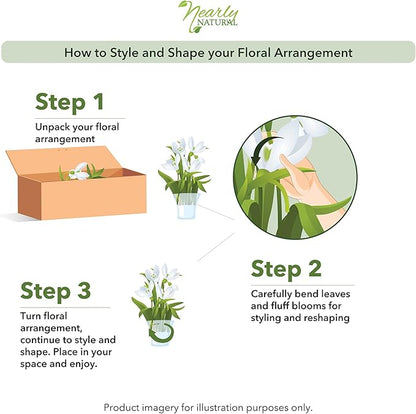 Nearly NATURAL

How to Style and Shape your Floral Arrangement

Step 1

Unpack your floral arrangement

Step 2

Carefully bend leaves and fluff blooms for styling and reshaping

Step 3

Turn floral arrangement, continue to style and shape. Place in your space and enjoy.

Product imagery for illustration purposes only.