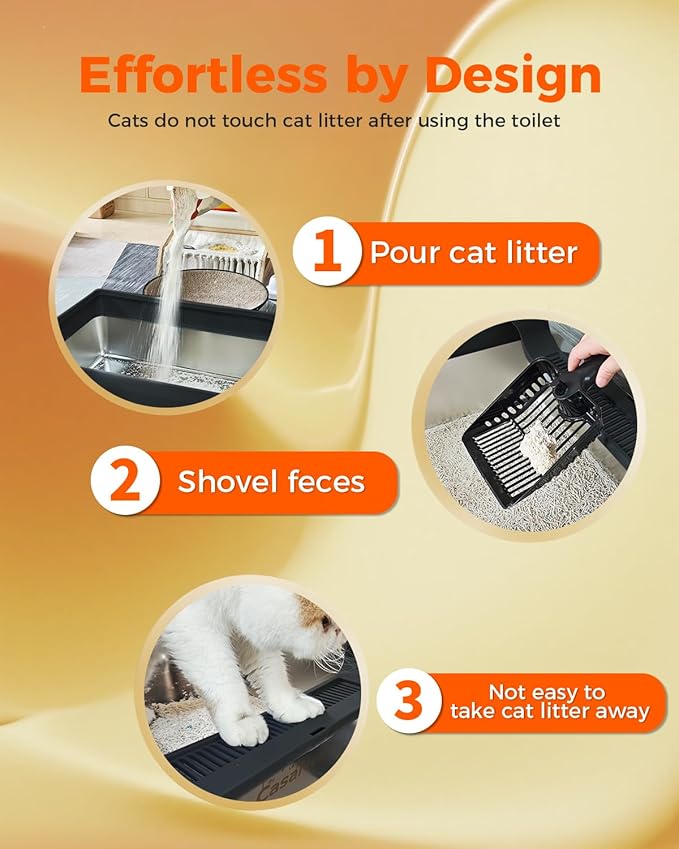 Effortless by Design

Cats do not touch cat litter after using the toilet

1 Pour cat litter

2 Shovel feces

3 Not easy to take cat litter away

Casa