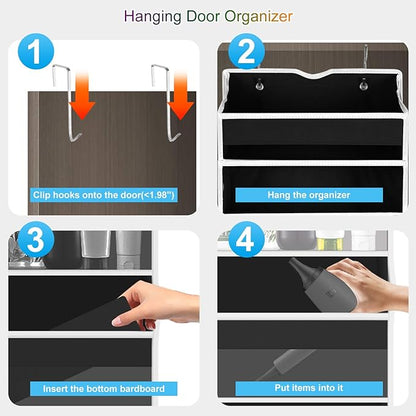 Hanging Door Organizer

1

Clip hooks onto the door(<1.98")

2

Hang the organizer

3

Insert the bottom bardboard

4

Put items into it