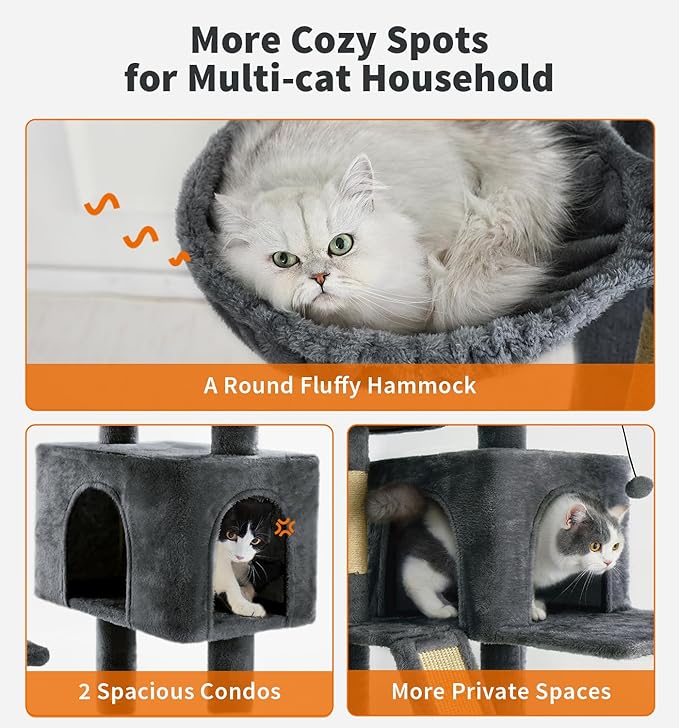 More Cozy Spots for Multi-cat Household

A Round Fluffy Hammock

2 Spacious Condos

More Private Spaces