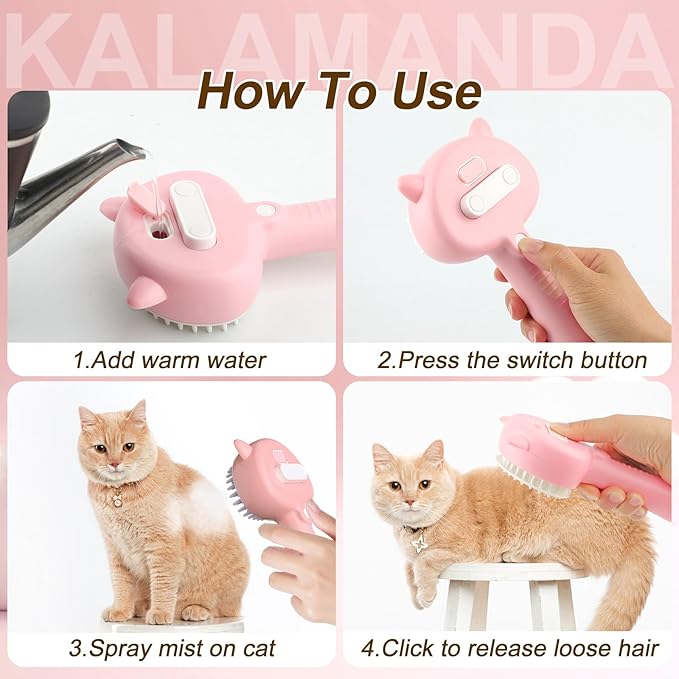 KALAMANDA

How To Use

1.Add warm water

2.Press the switch button

3.Spray mist on cat

4.Click to release loose hair