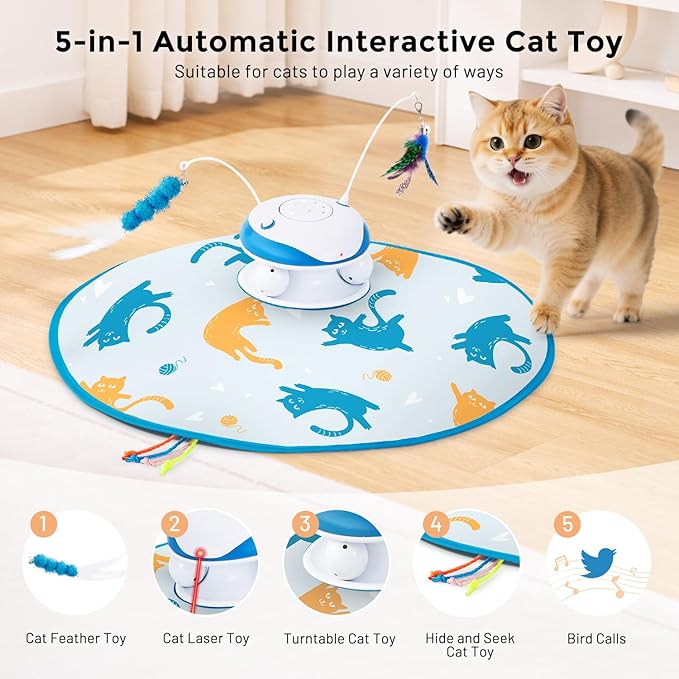 5-in-1 Automatic Interactive Cat Toy
Suitable for cats to play a variety of ways

1
Cat Feather Toy

2
Cat Laser Toy

3
Turntable Cat Toy

4
Hide and Seek Cat Toy

5
Bird Calls