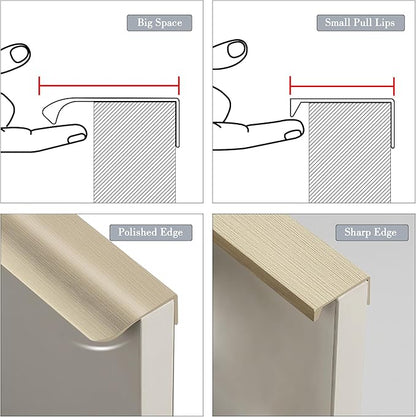 Big Space

Small Pull Lips

Polished Edge

Sharp Edge