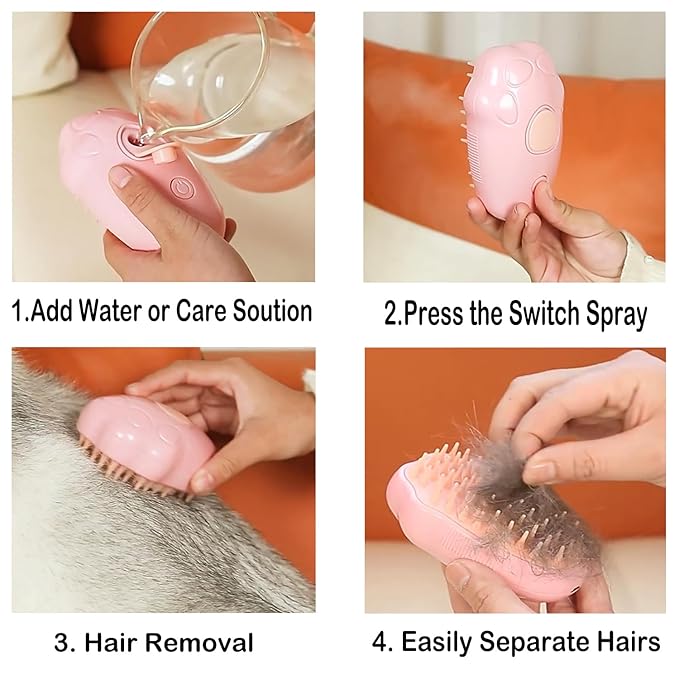 1.Add Water or Care Soution

2.Press the Switch Spray

3. Hair Removal

4. Easily Separate Hairs