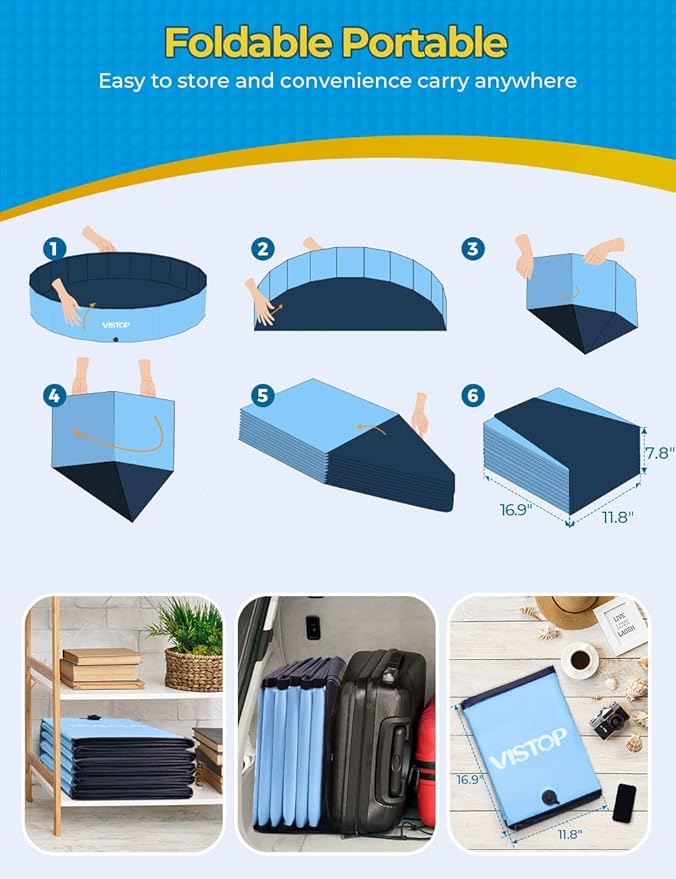 Foldable Portable

Easy to store and convenience carry anywhere

1

VISTOP

2

3

4

5

6

7.8"

16.9"

11.8"

LIVE LOVE LAUGH

VISTOP

16.9"

11.8"