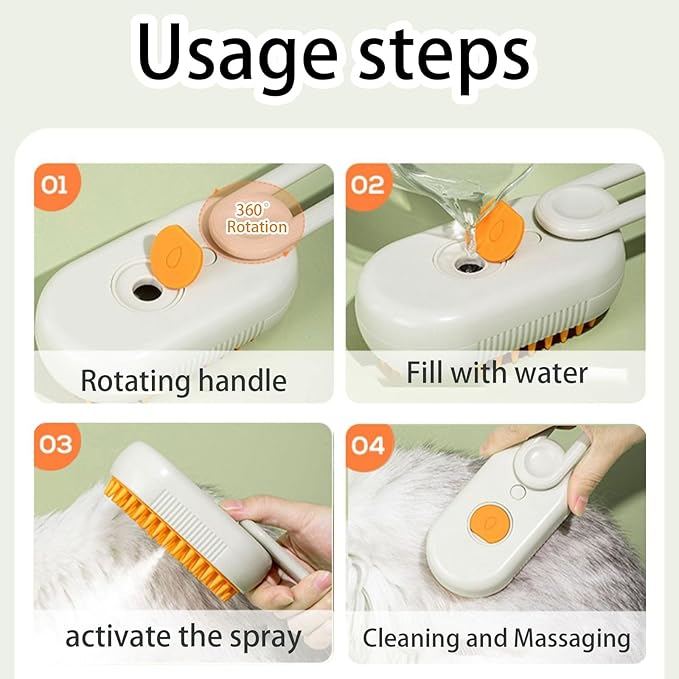 Usage steps

01

360°
Rotation

Rotating handle

02

Fill with water

03

activate the spray

04

Cleaning and Massaging