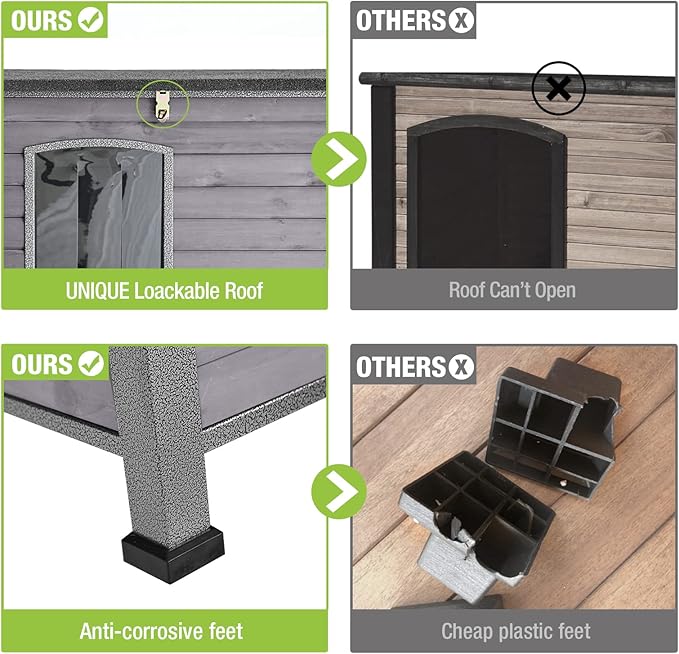 OURS

UNIQUE Loackable Roof

OTHERS

Roof Can't Open

OURS

Anti-corrosive feet

OTHERS

Cheap plastic feet