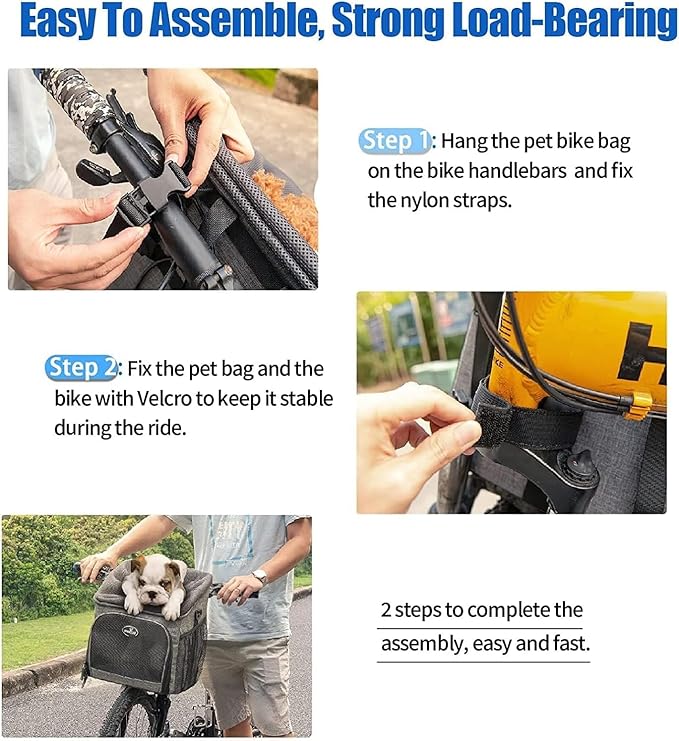 Easy To Assemble, Strong Load-Bearing

Step 1: Hang the pet bike bag on the bike handlebars and fix the nylon straps.

Step 2: Fix the pet bag and the bike with Velcro to keep it stable during the ride.

2 steps to complete the assembly, easy and fast.