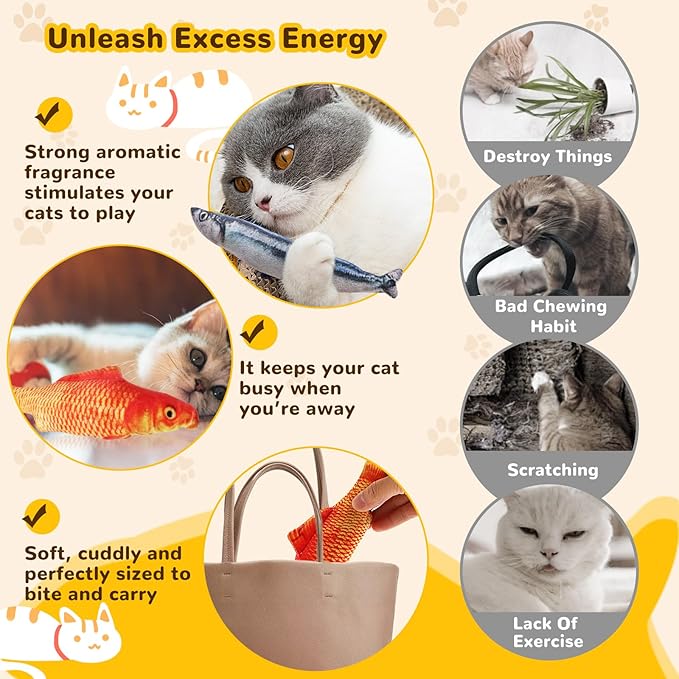 Unleash Excess Energy

Strong aromatic fragrance stimulates your cats to play

It keeps your cat busy when you're away

Soft, cuddly and perfectly sized to bite and carry

Destroy Things

Bad Chewing Habit

Scratching

Lack Of Exercise